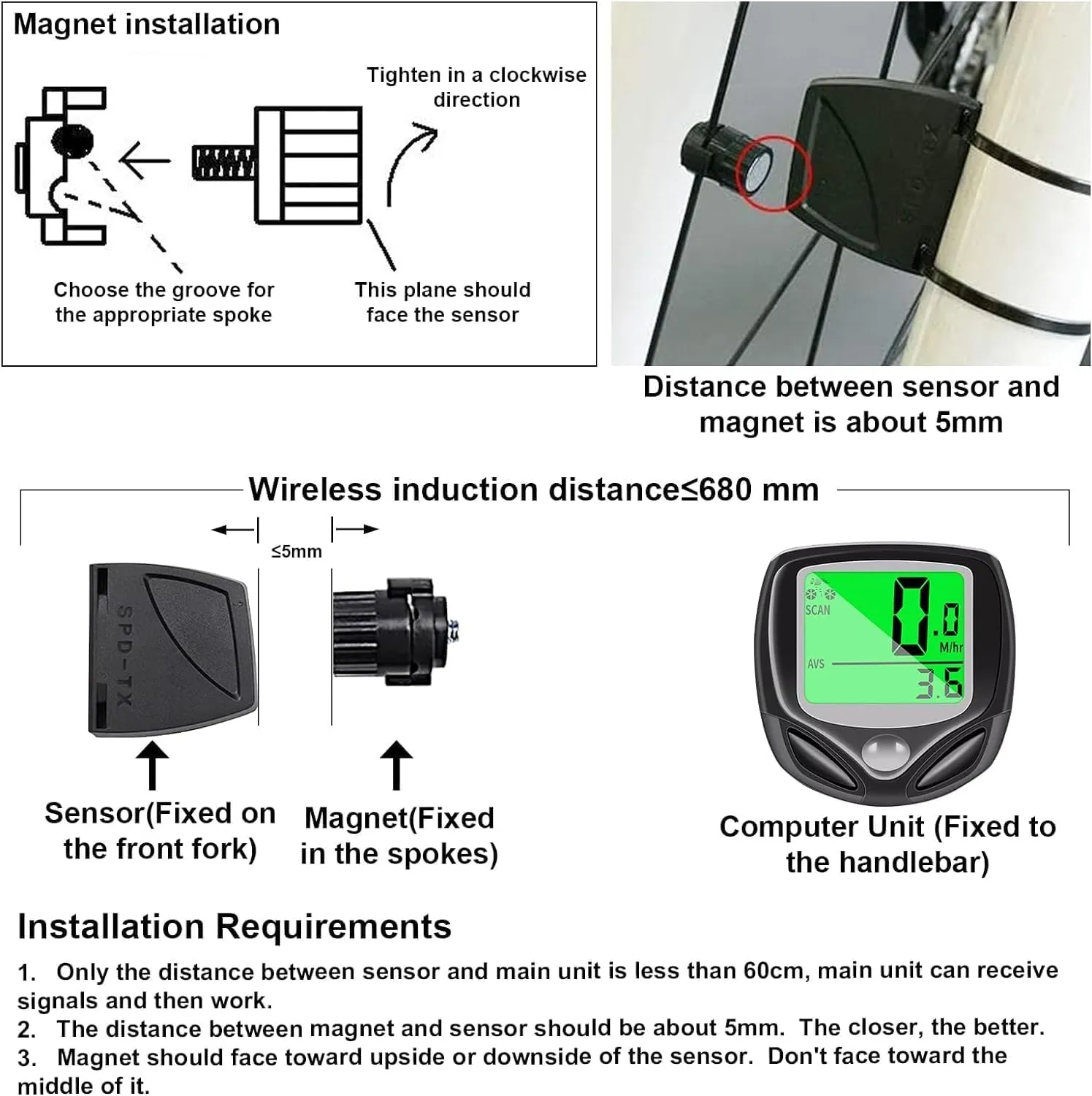 Magnet installation

Tighten in a clockwise direction

Choose the groove for the appropriate spoke

This plane should face the sensor

Distance between sensor and magnet is about 5mm

Wireless induction distance≤680 mm

≤5mm

SPD-TX

SCAN

0.0

M/hr

AVS

3.6

Sensor(Fixed on the front fork)

Magnet(Fixed in the spokes)

Computer Unit (Fixed to the handlebar)

Installation Requirements

1. Only the distance between sensor and main unit is less than 60cm, main unit can receive signals and then work.

2. The distance between magnet and sensor should be about 5mm. The closer, the better.

3. Magnet should face toward upside or downside of the sensor. Don't face toward the middle of it.