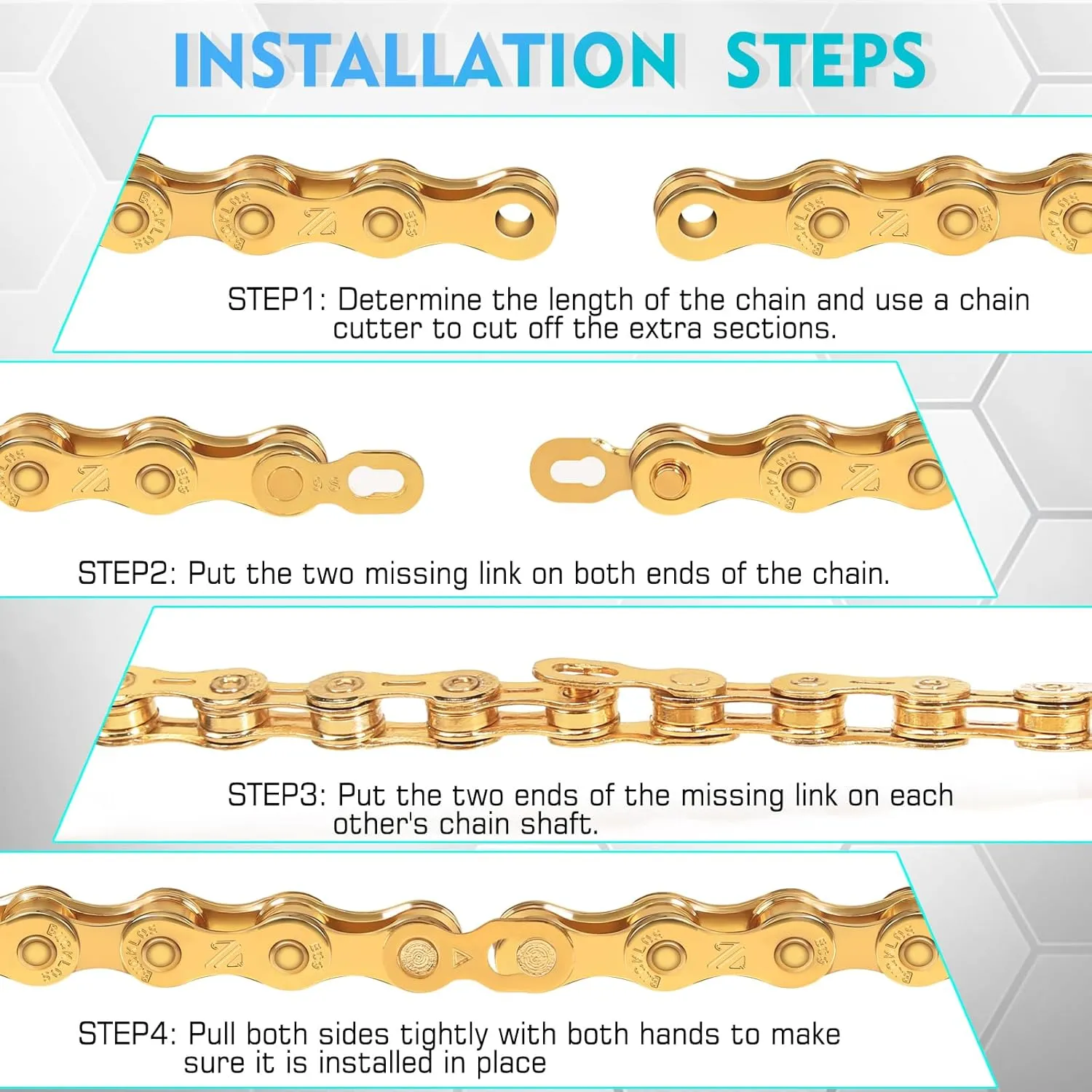 INSTALLATION STEPS

STEP1: Determine the length of the chain and use a chain cutter to cut off the extra sections.

STEP2: Put the two missing link on both ends of the chain.

STEP3: Put the two ends of the missing link on each other's chain shaft.

STEP4: Pull both sides tightly with both hands to make sure it is installed in place